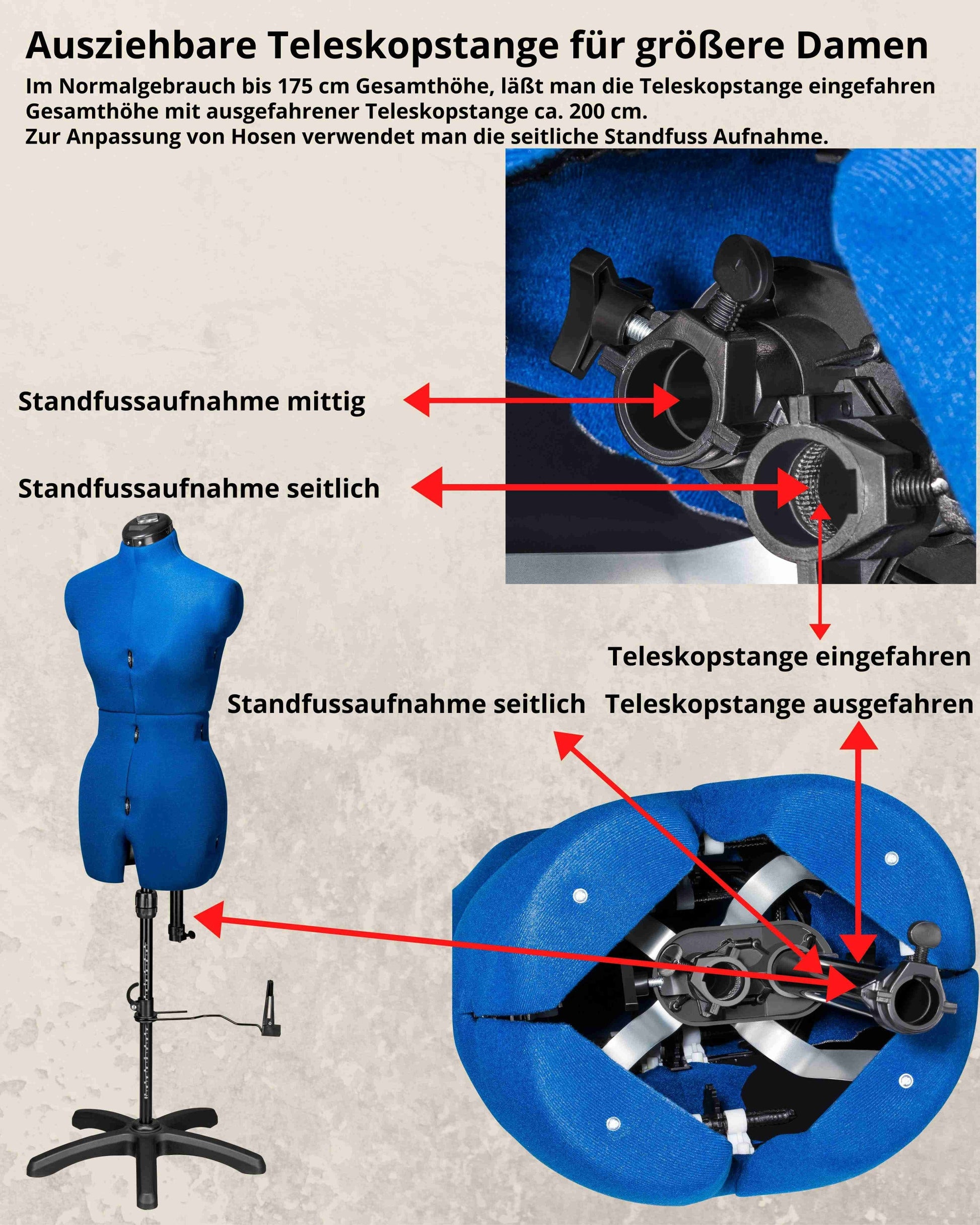 Ausziehbare Teleskopstange für größere Damen

Im Normalgebrauch bis 175 cm Gesamthöhe, läßt man die Teleskopstange eingefahren
Gesamthöhe mit ausgefahrener Teleskopstange ca. 200 cm.
Zur Anpassung von Hosen verwendet man die seitliche Standfuss Aufnahme.

Standfussaufnahme mittig

Standfussaufnahme seitlich

Teleskopstange eingefahren

Standfussaufnahme seitlich

Teleskopstange ausgefahren