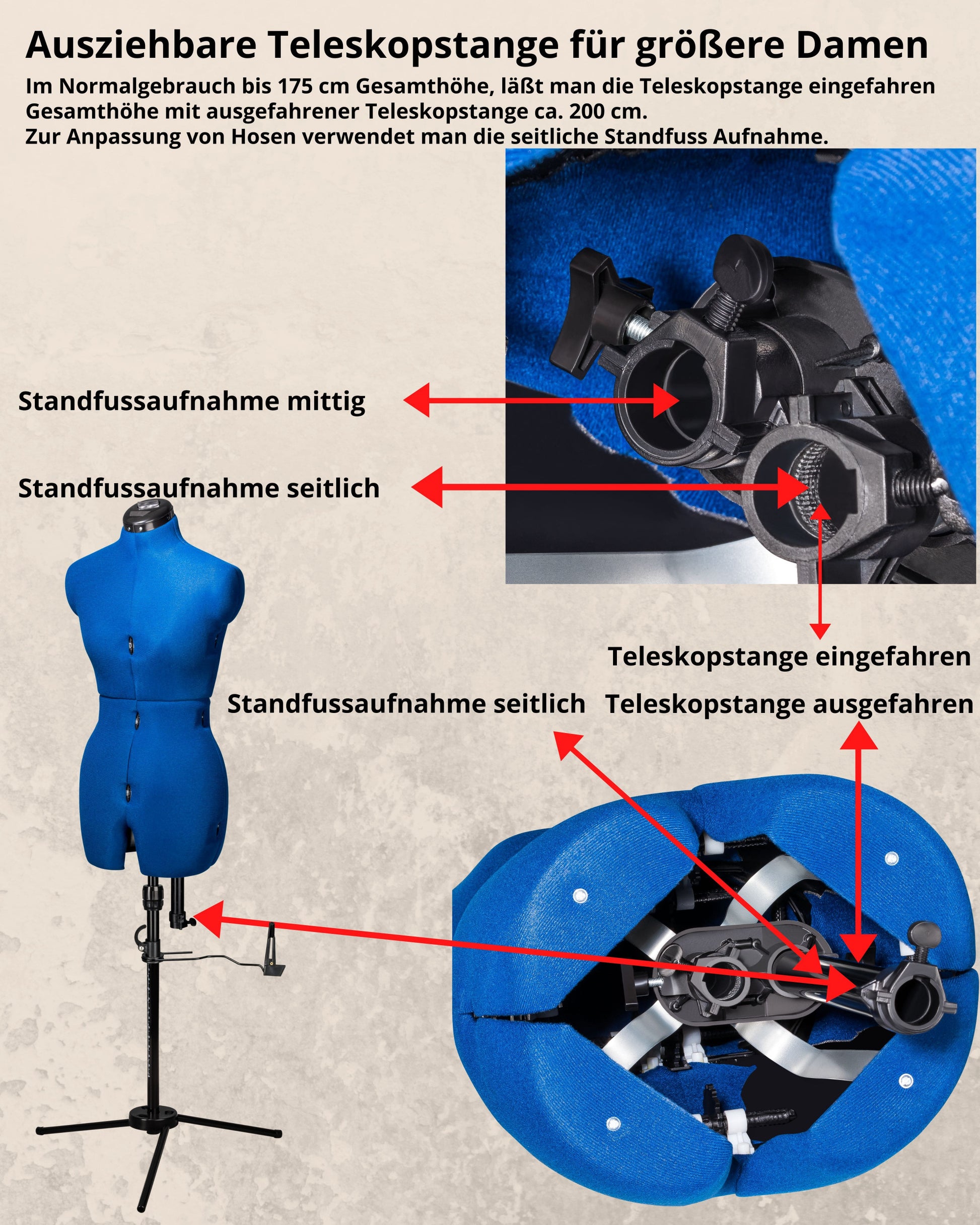 Ausziehbare Teleskopstange für größere Damen

Im Normalgebrauch bis 175 cm Gesamthöhe, läßt man die Teleskopstange eingefahren
Gesamthöhe mit ausgefahrener Teleskopstange ca. 200 cm.
Zur Anpassung von Hosen verwendet man die seitliche Standfuss Aufnahme.

Standfussaufnahme mittig

Standfussaufnahme seitlich

Teleskopstange eingefahren

Standfussaufnahme seitlich

Teleskopstange ausgefahren